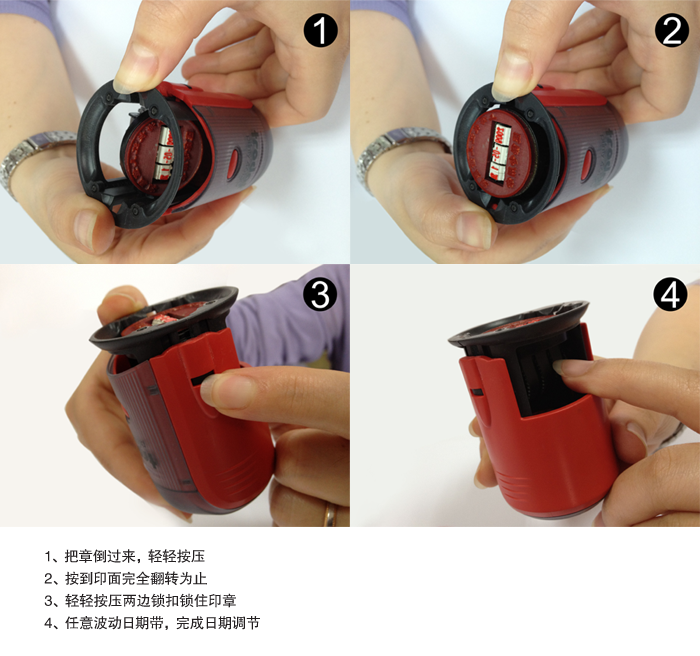 1

2

3

4

1、把章倒过来，轻轻按压
2、按到印面完全翻转为止
3、轻轻按压两边锁扣锁住印章
4、任意波动日期带，完成日期调节